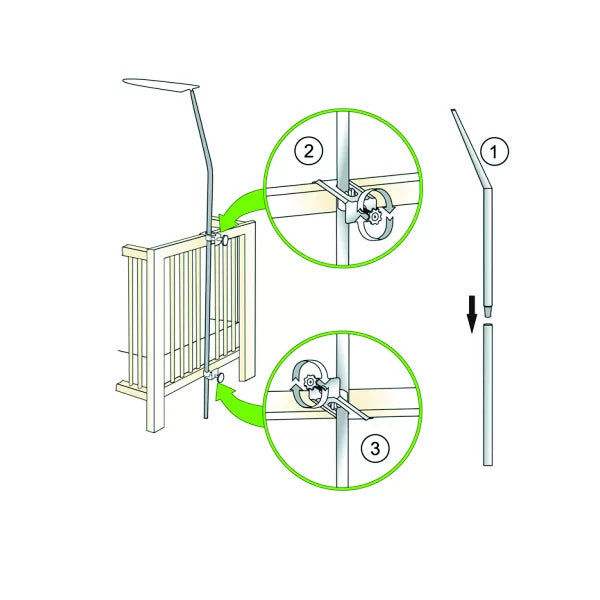 2

1

3